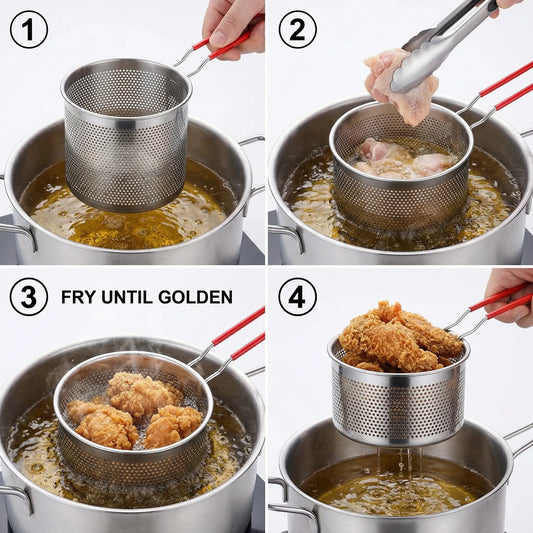 1

2

3 FRY UNTIL GOLDEN

4