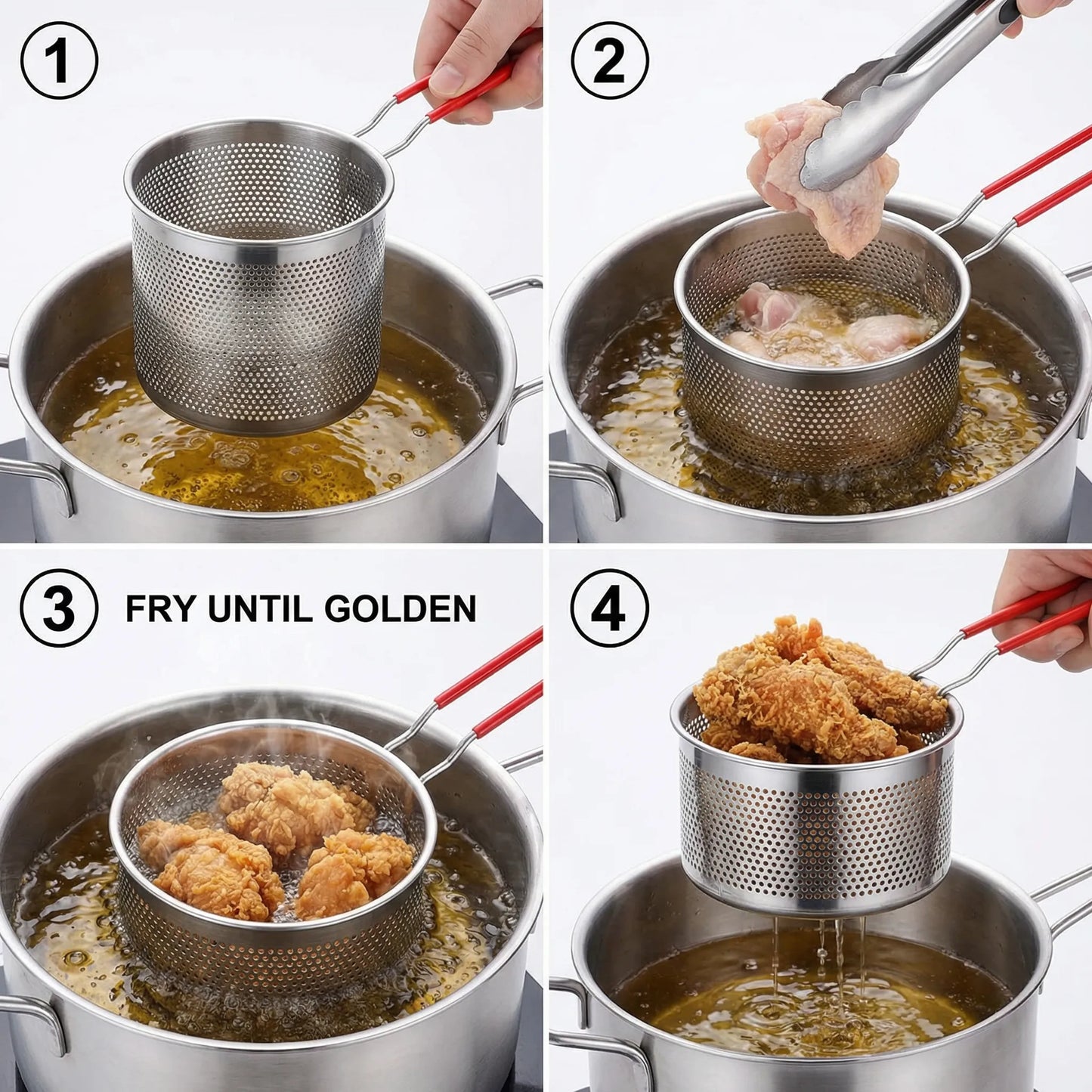 1

2

3 FRY UNTIL GOLDEN

4