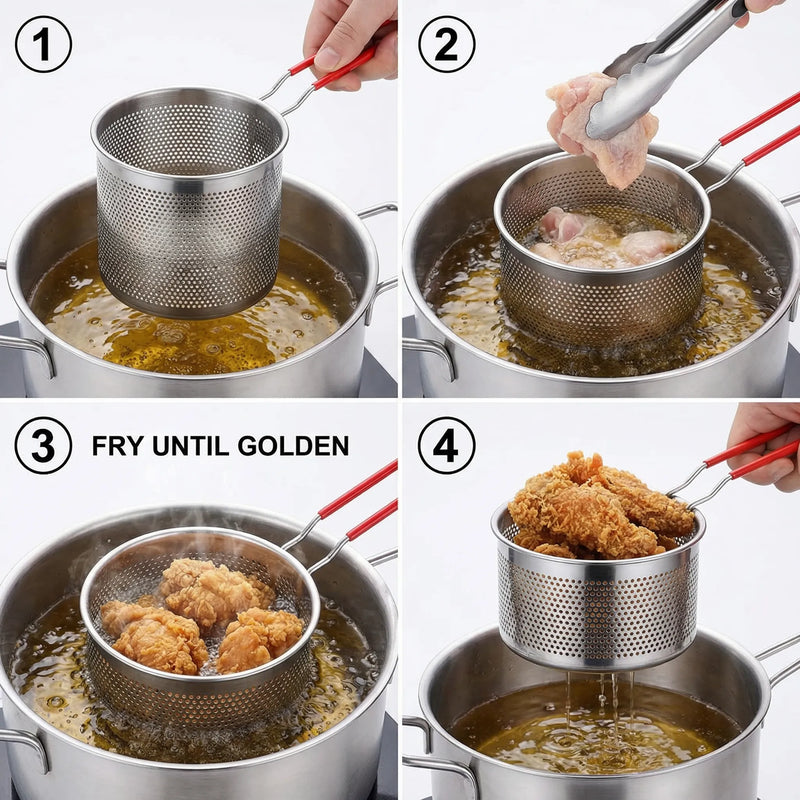 ①

②

③ FRY UNTIL GOLDEN

④