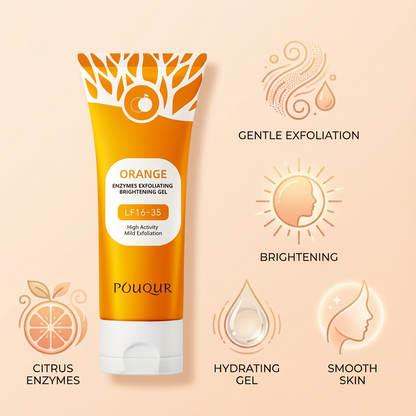 ORANGE
ENZYMES EXFOLIATING BRIGHTENING GEL

LF16-35

High Activity
Mild Exfoliation

POUQUR

GENTLE EXFOLIATION

BRIGHTENING

CITRUS ENZYMES

HYDRATING GEL

SMOOTH SKIN