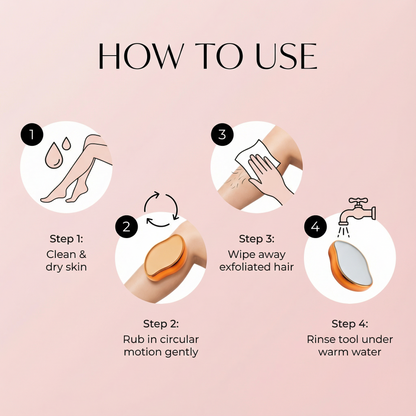 HOW TO USE

1

Step 1:
Clean & dry skin

2

Step 2:
Rub in circular motion gently

3

Step 3:
Wipe away exfoliated hair

4

Step 4:
Rinse tool under warm water